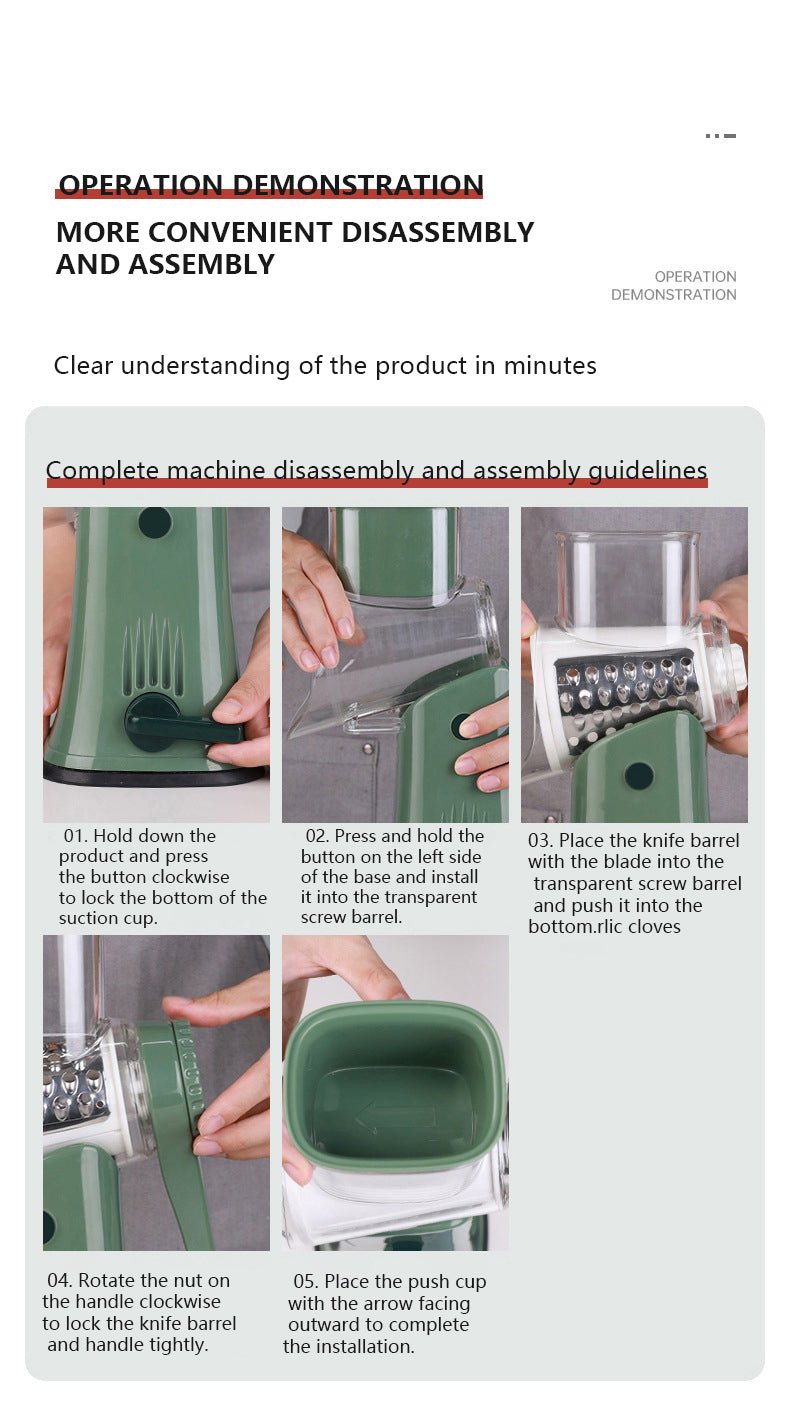 OPERATION DEMONSTRATION

MORE CONVENIENT DISASSEMBLY AND ASSEMBLY

OPERATION DEMONSTRATION

Clear understanding of the product in minutes

Complete machine disassembly and assembly guidelines

01. Hold down the product and press the button clockwise to lock the bottom of the suction cup.

02. Press and hold the button on the left side of the base and install it into the transparent screw barrel.

03. Place the knife barrel with the blade into the transparent screw barrel and push it into the bottom.rlic cloves

04. Rotate the nut on the handle clockwise to lock the knife barrel and handle tightly.

05. Place the push cup with the arrow facing outward to complete the installation.