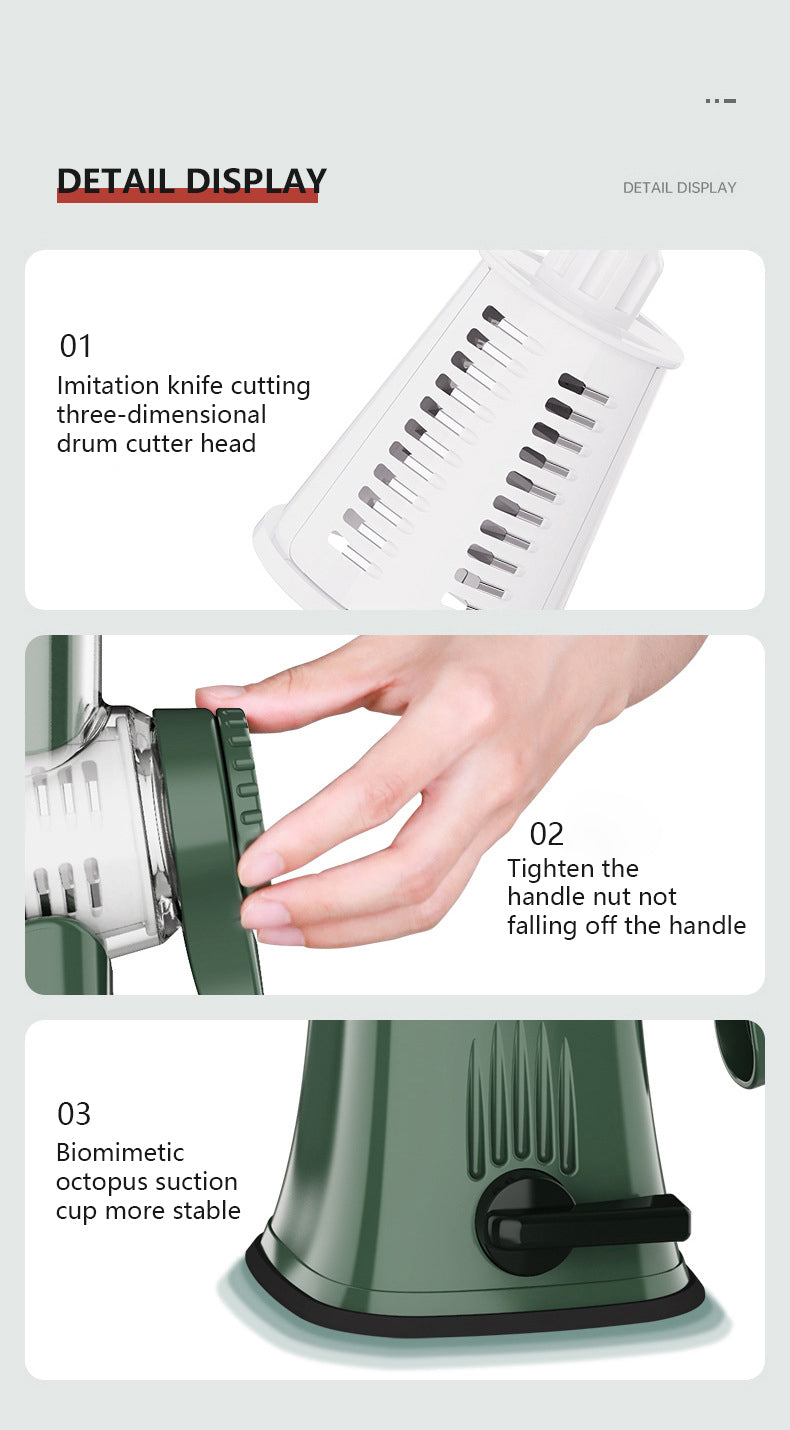 DETAIL DISPLAY

DETAIL DISPLAY

01
Imitation knife cutting three-dimensional drum cutter head

02
Tighten the handle nut not falling off the handle

03
Biomimetic octopus suction cup more stable